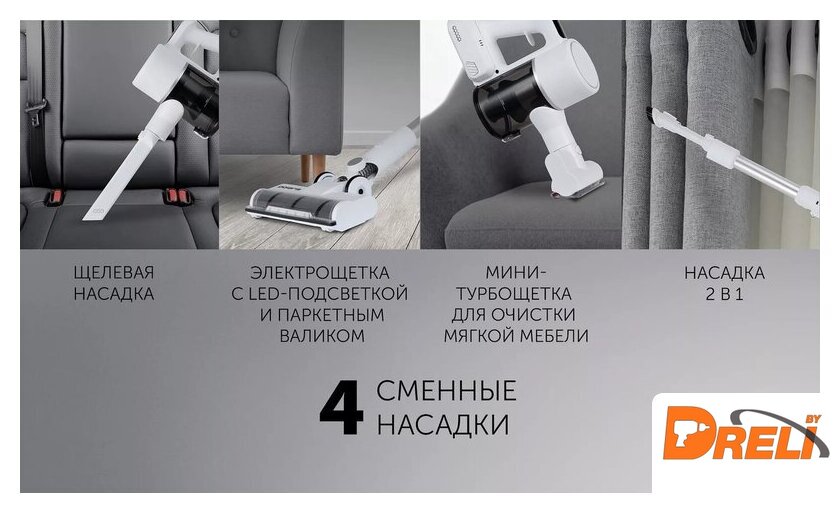 ЩЕЛЕВАЯ НАСАДКА

ЭЛЕКТРОЩЕТКА С LED-ПОДСВЕТКОЙ И ПАРКЕТНЫМ ВАЛИКОМ

МИНИ-ТУРБОЩЕТКА ДЛЯ ОЧИСТКИ МЯГКОЙ МЕБЕЛИ

НАСАДКА 2 В 1

4 СМЕННЫЕ НАСАДКИ

DRELI BY