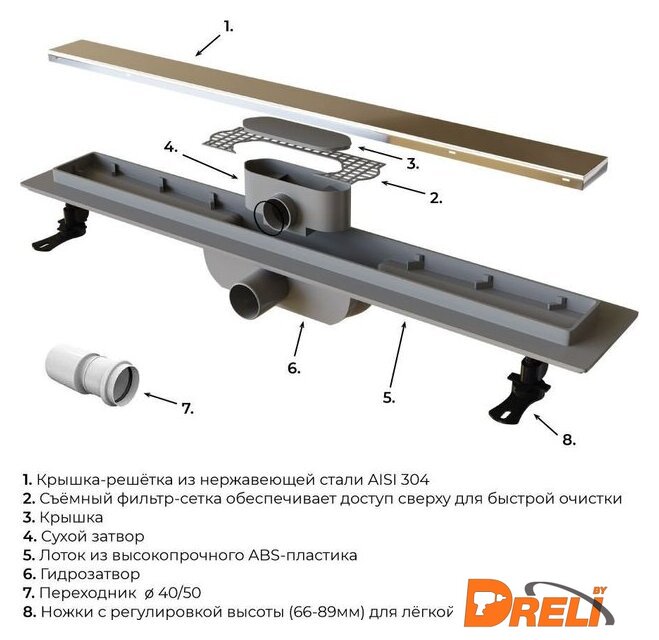 1.

4.

3.

2.

6.

5.

7.

8.

1. Крышка-решётка из нержавеющей стали AISI 304
2. Съёмный фильтр-сетка обеспечивает доступ сверху для быстрой очистки
3. Крышка
4. Сухой затвор
5. Лоток из высокопрочного ABS-пластика
6. Гидрозатвор
7. Переходник ø 40/50
8. Ножки с регулировкой высоты (66-89мм) для лёгкой

DRELI BY