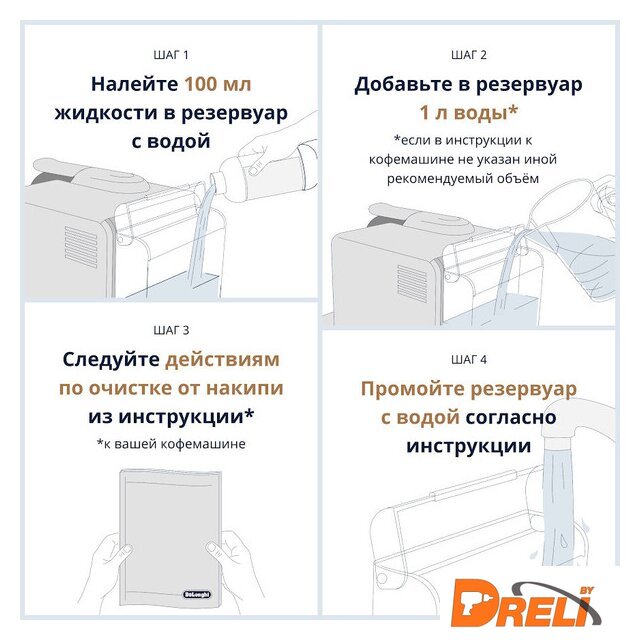 ШАГ 1

Налейте 100 мл жидкости в резервуар с водой

ШАГ 2

Добавьте в резервуар 1 л воды*

*если в инструкции к кофемашине не указан иной рекомендуемый объём

ШАГ 3

Следуйте действиям по очистке от накипи из инструкции*

*к вашей кофемашине

DeLonghi

ШАГ 4

Промойте резервуар с водой согласно инструкции

DRELI BY