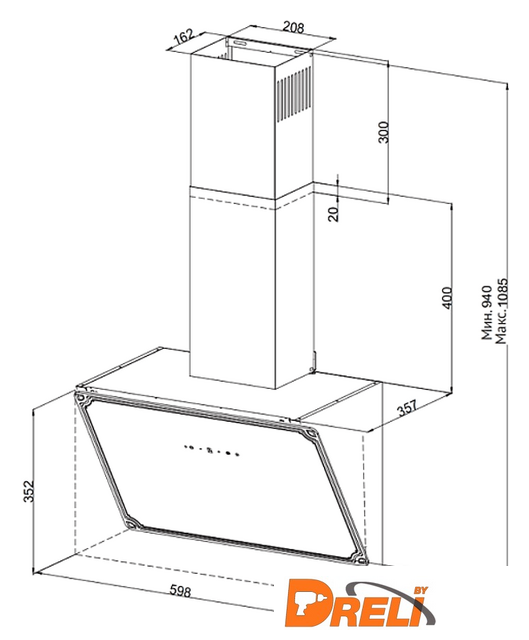 162
208
300
20
400
Мин. 940
Макс. 1085
357
352
598
DRELI BY