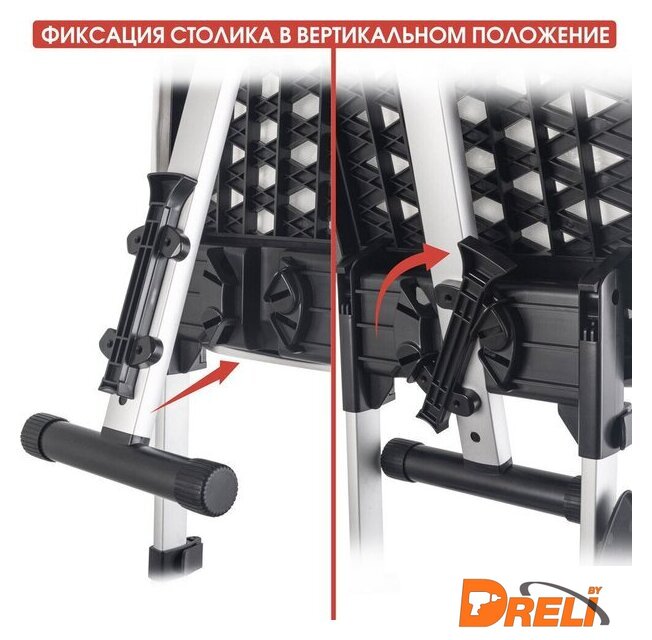 ФИКСАЦИЯ СТОЛИКА В ВЕРТИКАЛЬНОМ ПОЛОЖЕНИЕ

DRELI BY