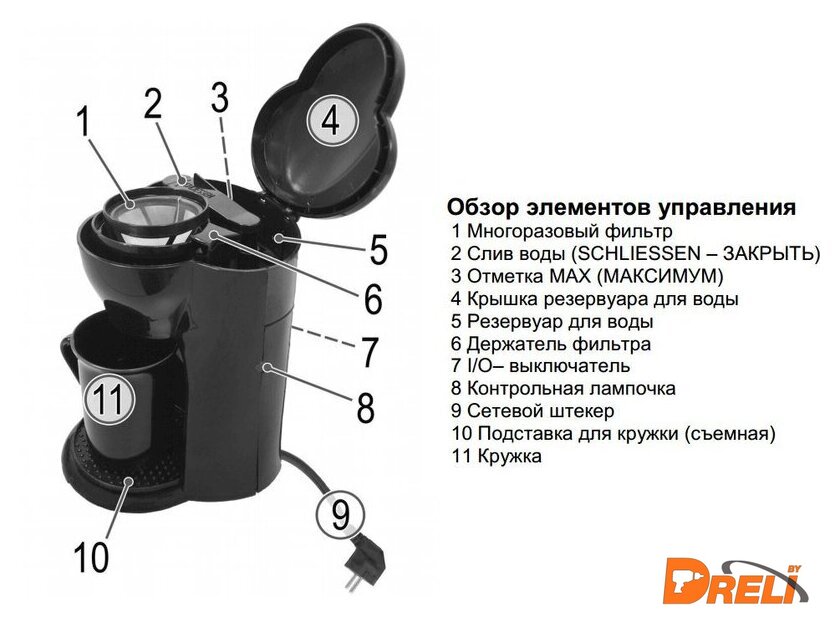 1
2
3
4
5
6
7
8
9
10
11

Обзор элементов управления
1 Многоразовый фильтр
2 Слив воды (SCHLIESSEN – ЗАКРЫТЬ)
3 Отметка MAX (МАКСИМУМ)
4 Крышка резервуара для воды
5 Резервуар для воды
6 Держатель фильтра
7 I/O– выключатель
8 Контрольная лампочка
9 Сетевой штекер
10 Подставка для кружки (съемная)
11 Кружка

DRELI BY