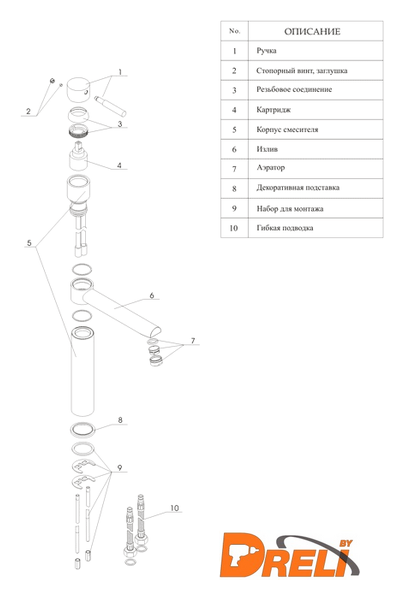 | No. | ОПИСАНИЕ |
|---|---|
| 1 | Ручка |
| 2 | Стопорный винт, заглушка |
| 3 | Резьбовое соединение |
| 4 | Картридж |
| 5 | Корпус смесителя |
| 6 | Излив |
| 7 | Аэратор |
| 8 | Декоративная подставка |
| 9 | Набор для монтажа |
| 10 | Гибкая подводка |

1
2
3
4
5
6
7
8
9
10

DRELI BY