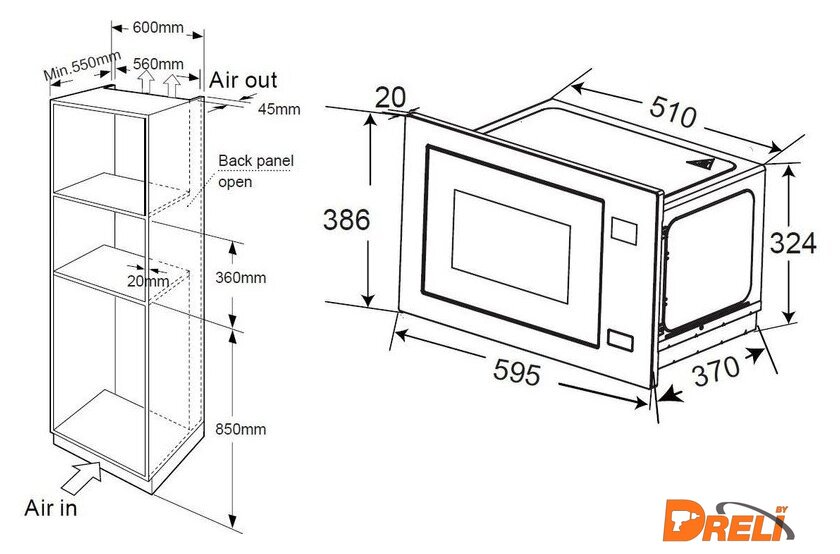 600mm
Min.550mm
560mm
Air out
45mm
Back panel open
20mm
360mm
850mm
Air in

20
510
386
324
595
370

DRELI BY