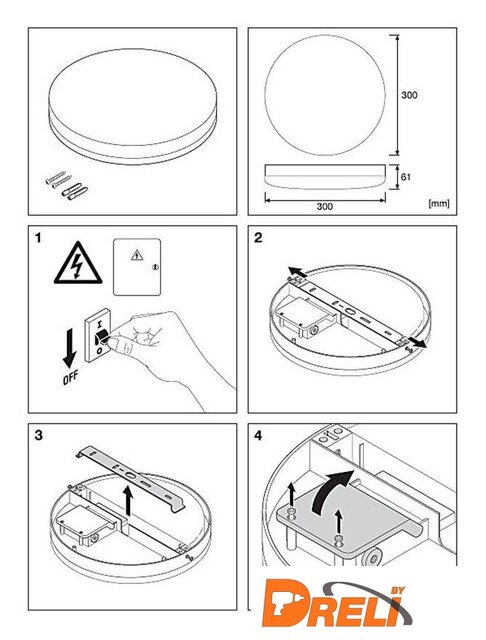 300

61

300

[mm]

1

I

O

OFF

2

3

4

DRELI BY