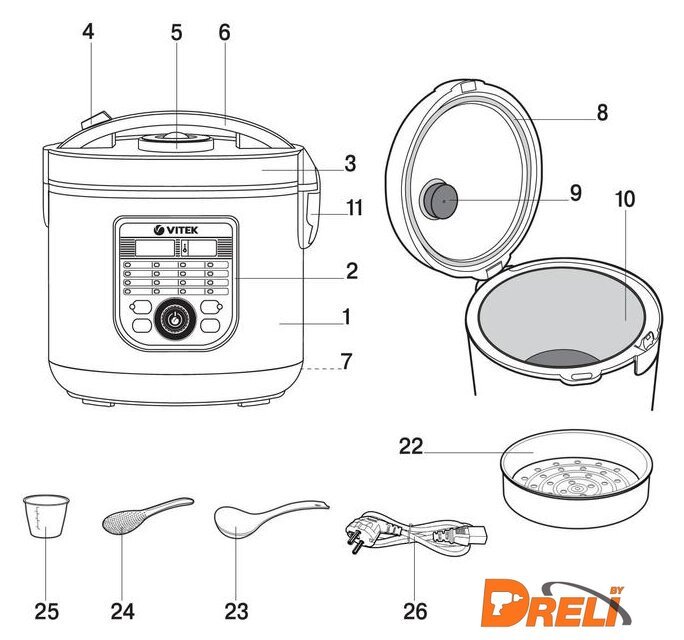 4
5
6
3
11
VITEK
2
1
7
8
9
10
22
25
24
23
26
DRELI BY