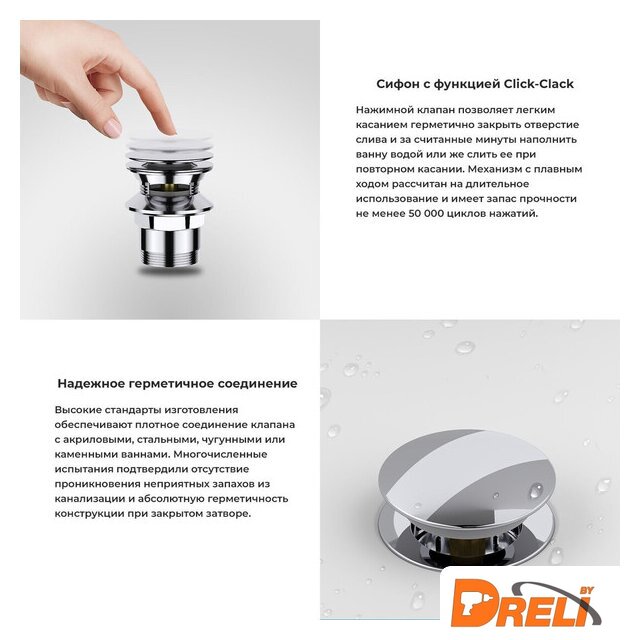 Сифон с функцией Click-Clack

Нажимной клапан позволяет легким касанием герметично закрыть отверстие слива и за считанные минуты наполнить ванну водой или же слить ее при повторном касании. Механизм с плавным ходом рассчитан на длительное использование и имеет запас прочности не менее 50 000 циклов нажатий.

Надежное герметичное соединение

Высокие стандарты изготовления обеспечивают плотное соединение клапана с акриловыми, стальными, чугунными или каменными ваннами. Многочисленные испытания подтвердили отсутствие проникновения неприятных запахов из канализации и абсолютную герметичность конструкции при закрытом затворе.

DRELI BY