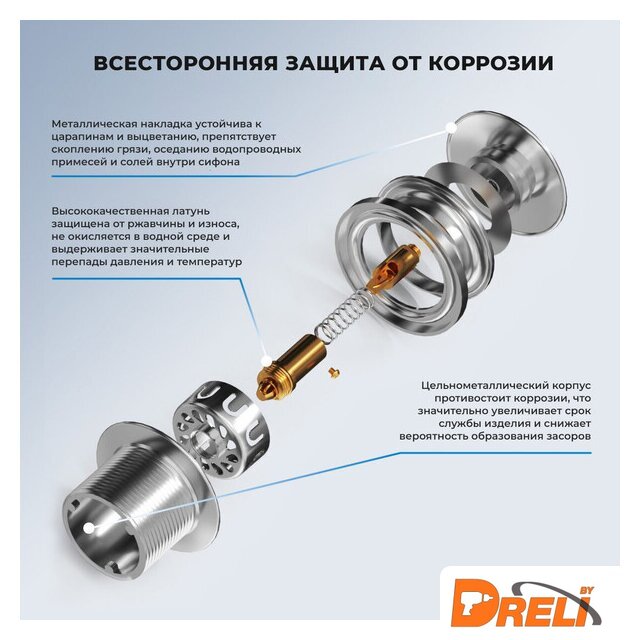 ВСЕСТОРОННЯЯ ЗАЩИТА ОТ КОРРОЗИИ

Металлическая накладка устойчива к царапинам и выцветанию, препятствует скоплению грязи, оседанию водопроводных примесей и солей внутри сифона

Высококачественная латунь защищена от ржавчины и износа, не окисляется в водной среде и выдерживает значительные перепады давления и температур

Цельнометаллический корпус противостоит коррозии, что значительно увеличивает срок службы изделия и снижает вероятность образования засоров

DRELI BY