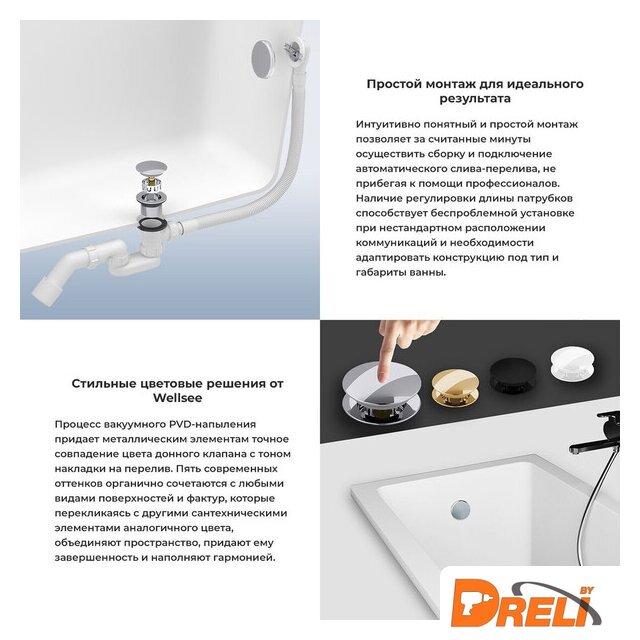 Простой монтаж для идеального результата

Интуитивно понятный и простой монтаж позволяет за считанные минуты осуществить сборку и подключение автоматического слива-перелива, не прибегая к помощи профессионалов. Наличие регулировки длины патрубков способствует беспроблемной установке при нестандартном расположении коммуникаций и необходимости адаптировать конструкцию под тип и габариты ванны.

Стильные цветовые решения от Wellsee

Процесс вакуумного PVD-напыления придает металлическим элементам точное совпадение цвета донного клапана с тоном накладки на перелив. Пять современных оттенков органично сочетаются с любыми видами поверхностей и фактур, которые перекликаясь с другими сантехническими элементами аналогичного цвета, объединяют пространство, придают ему завершенность и наполняют гармонией.

DRELI BY