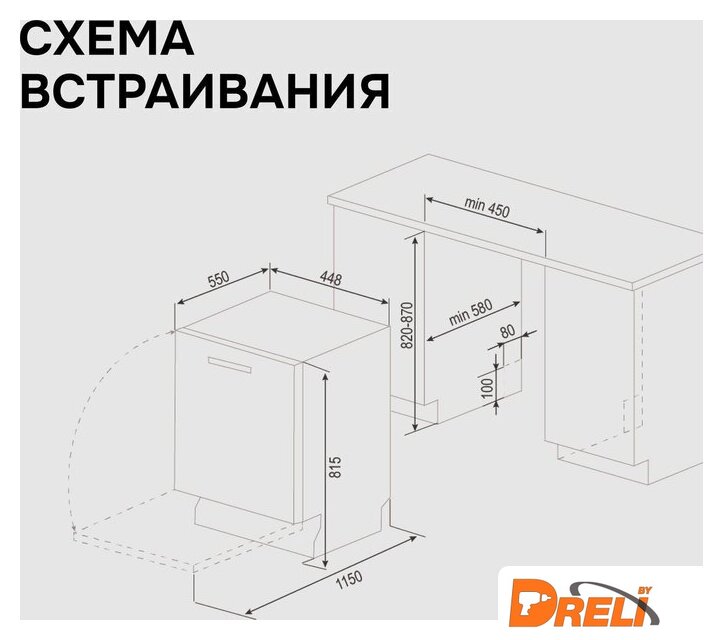 СХЕМА ВСТРАИВАНИЯ

min 450
550
448
820-870
min 580
80
100
815
1150

DRELI BY