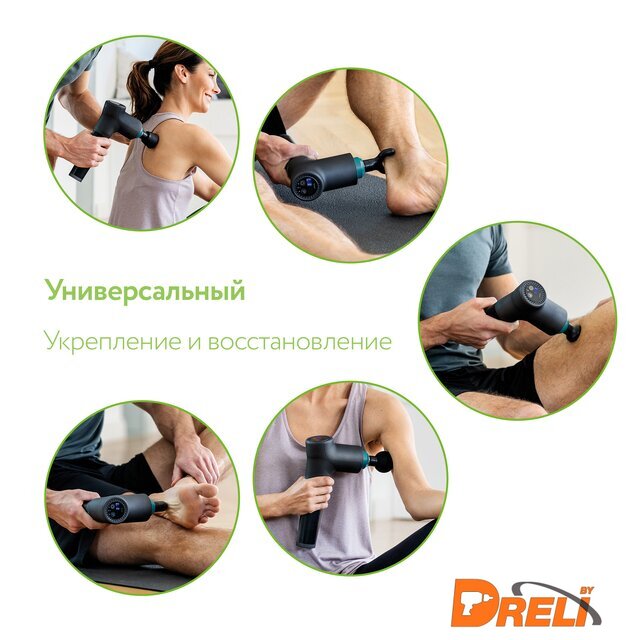 Универсальный

Укрепление и восстановление

DRELI BY