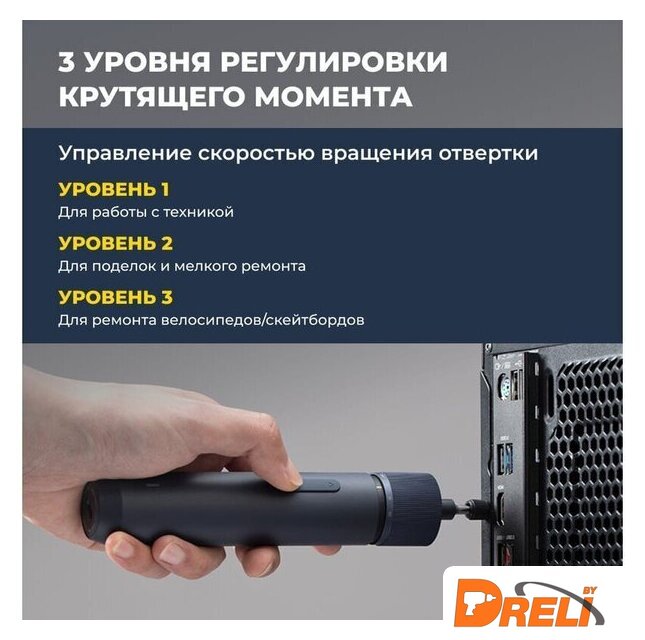 3 УРОВНЯ РЕГУЛИРОВКИ КРУТЯЩЕГО МОМЕНТА

Управление скоростью вращения отвертки

УРОВЕНЬ 1
Для работы с техникой

УРОВЕНЬ 2
Для поделок и мелкого ремонта

УРОВЕНЬ 3
Для ремонта велосипедов/скейтбордов

DRELI BY