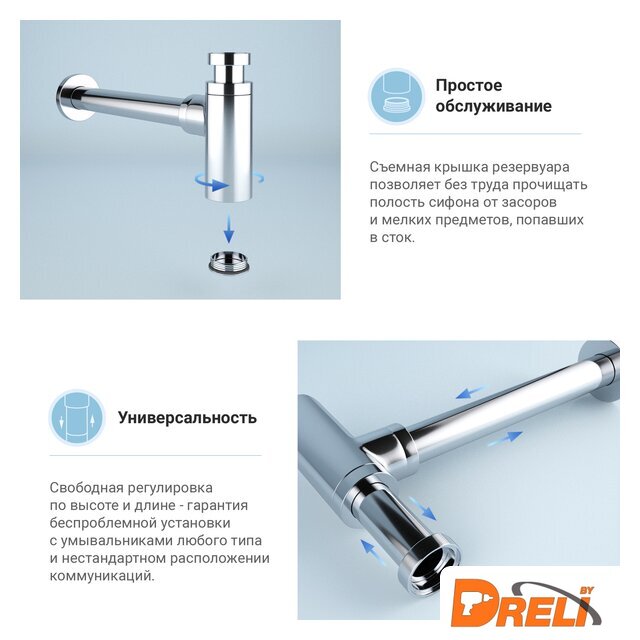 Простое обслуживание

Съемная крышка резервуара позволяет без труда прочищать полость сифона от засоров и мелких предметов, попавших в сток.

Универсальность

Свободная регулировка по высоте и длине - гарантия беспроблемной установки с умывальниками любого типа и нестандартном расположении коммуникаций.

DRELI BY