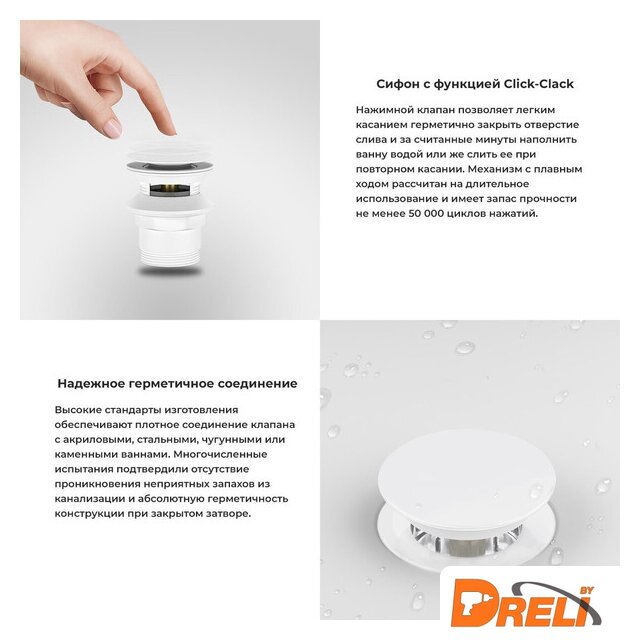 Сифон с функцией Click-Clack

Нажимной клапан позволяет легким касанием герметично закрыть отверстие слива и за считанные минуты наполнить ванну водой или же слить ее при повторном касании. Механизм с плавным ходом рассчитан на длительное использование и имеет запас прочности не менее 50 000 циклов нажатий.

Надежное герметичное соединение

Высокие стандарты изготовления обеспечивают плотное соединение клапана с акриловыми, стальными, чугунными или каменными ваннами. Многочисленные испытания подтвердили отсутствие проникновения неприятных запахов из канализации и абсолютную герметичность конструкции при закрытом затворе.

DRELI BY