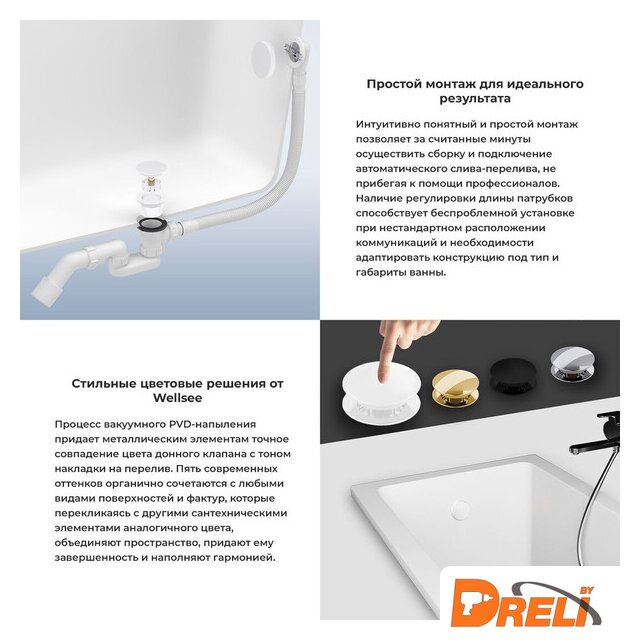 Простой монтаж для идеального результата

Интуитивно понятный и простой монтаж позволяет за считанные минуты осуществить сборку и подключение автоматического слива-перелива, не прибегая к помощи профессионалов. Наличие регулировки длины патрубков способствует беспроблемной установке при нестандартном расположении коммуникаций и необходимости адаптировать конструкцию под тип и габариты ванны.

Стильные цветовые решения от Wellsee

Процесс вакуумного PVD-напыления придает металлическим элементам точное совпадение цвета донного клапана с тоном накладки на перелив. Пять современных оттенков органично сочетаются с любыми видами поверхностей и фактур, которые перекликаясь с другими сантехническими элементами аналогичного цвета, объединяют пространство, придают ему завершенность и наполняют гармонией.

DRELI BY