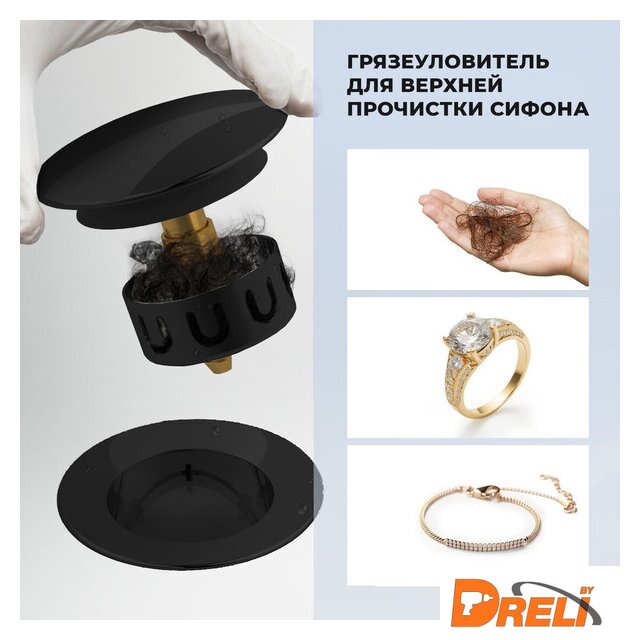 ГРЯЗЕУЛОВИТЕЛЬ ДЛЯ ВЕРХНЕЙ ПРОЧИСТКИ СИФОНА

DRELI BY