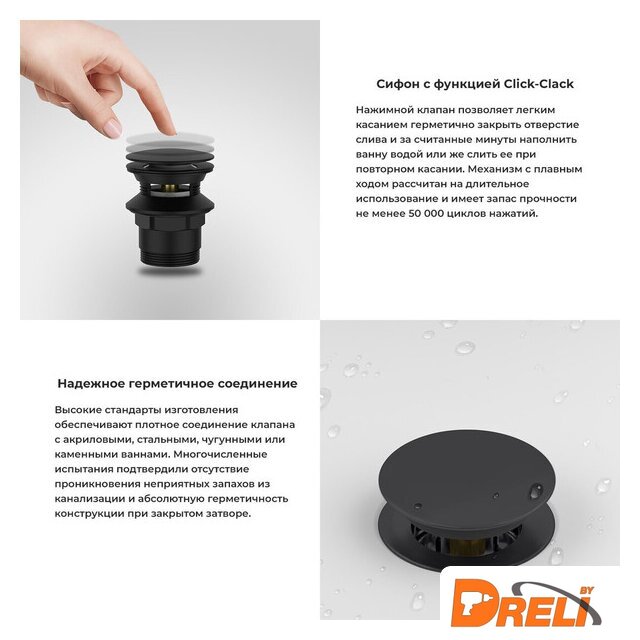 Сифон с функцией Click-Clack

Нажимной клапан позволяет легким касанием герметично закрыть отверстие слива и за считанные минуты наполнить ванну водой или же слить ее при повторном касании. Механизм с плавным ходом рассчитан на длительное использование и имеет запас прочности не менее 50 000 циклов нажатий.

Надежное герметичное соединение

Высокие стандарты изготовления обеспечивают плотное соединение клапана с акриловыми, стальными, чугунными или каменными ваннами. Многочисленные испытания подтвердили отсутствие проникновения неприятных запахов из канализации и абсолютную герметичность конструкции при закрытом затворе.

DRELI BY