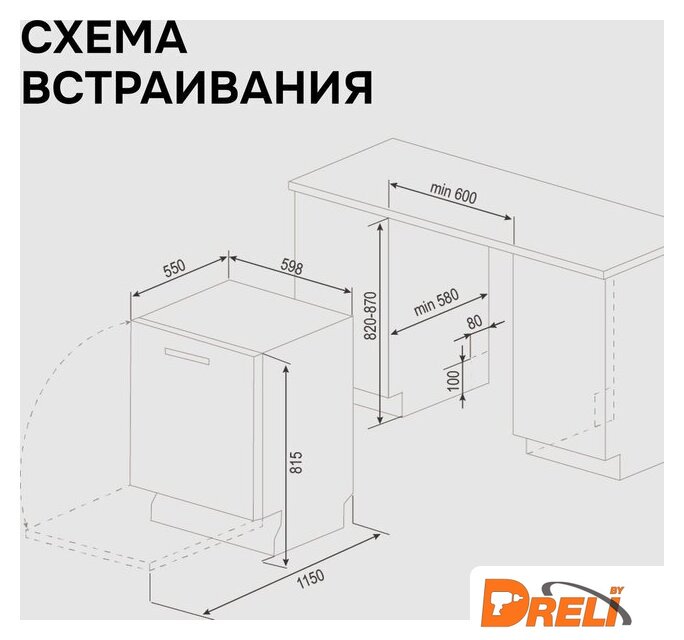 СХЕМА ВСТРАИВАНИЯ

min 600
550
598
820-870
min 580
80
100
815
1150

DRELI BY