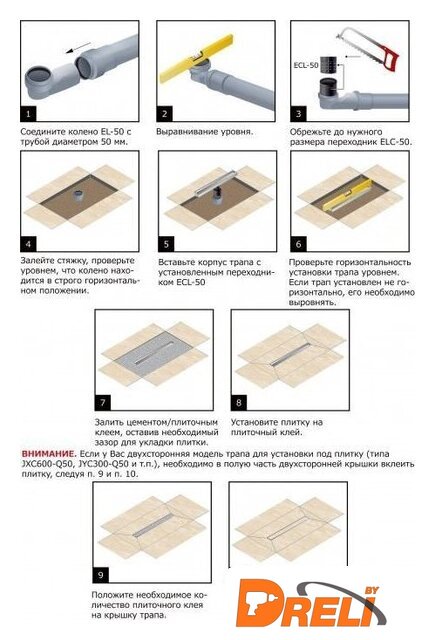 1

Соедините колено EL-50 с трубой диаметром 50 мм.

2

Выравнивание уровня.

ECL-50

3

Обрежьте до нужного размера переходник ELC-50.

4

Залейте стяжку, проверьте уровнем, что колено находится в строго горизонтальном положении.

5

Вставьте корпус трапа с установленным переходником ECL-50

6

Проверьте горизонтальность установки трапа уровнем. Если трап установлен не горизонтально, его необходимо выровнять.

7

Залить цементом/плиточным клеем, оставив необходимый зазор для укладки плитки.

8

Установите плитку на плиточный клей.

ВНИМАНИЕ. Если у Вас двухсторонняя модель трапа для установки под плитку (типа JXC600-Q50, JYC300-Q50 и т.п.), необходимо в полую часть двухсторонней крышки вклеить плитку, следуя п. 9 и п. 10.

9

Положите необходимое количество плиточного клея на крышку трапа.

DRELI BY