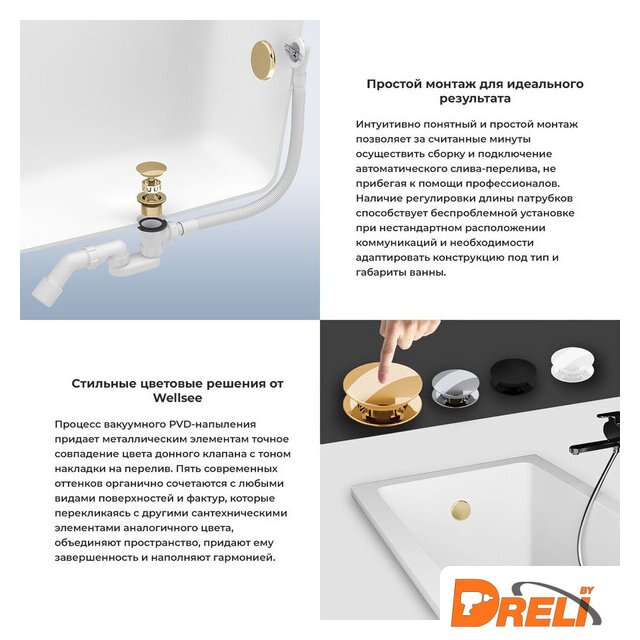 Простой монтаж для идеального результата

Интуитивно понятный и простой монтаж позволяет за считанные минуты осуществить сборку и подключение автоматического слива-перелива, не прибегая к помощи профессионалов. Наличие регулировки длины патрубков способствует беспроблемной установке при нестандартном расположении коммуникаций и необходимости адаптировать конструкцию под тип и габариты ванны.

Стильные цветовые решения от Wellsee

Процесс вакуумного PVD-напыления придает металлическим элементам точное совпадение цвета донного клапана с тоном накладки на перелив. Пять современных оттенков органично сочетаются с любыми видами поверхностей и фактур, которые перекликаясь с другими сантехническими элементами аналогичного цвета, объединяют пространство, придают ему завершенность и наполняют гармонией.

DRELI BY