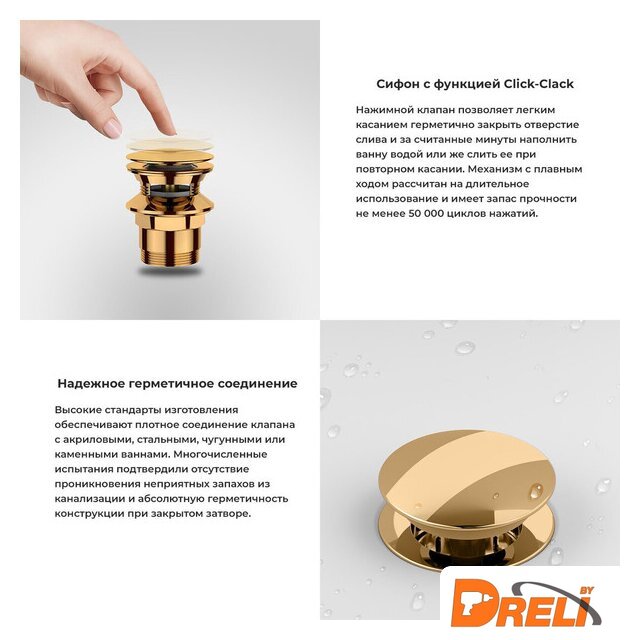 Сифон с функцией Click-Clack

Нажимной клапан позволяет легким касанием герметично закрыть отверстие слива и за считанные минуты наполнить ванну водой или же слить ее при повторном касании. Механизм с плавным ходом рассчитан на длительное использование и имеет запас прочности не менее 50 000 циклов нажатий.

Надежное герметичное соединение

Высокие стандарты изготовления обеспечивают плотное соединение клапана с акриловыми, стальными, чугунными или каменными ваннами. Многочисленные испытания подтвердили отсутствие проникновения неприятных запахов из канализации и абсолютную герметичность конструкции при закрытом затворе.

DRELI BY