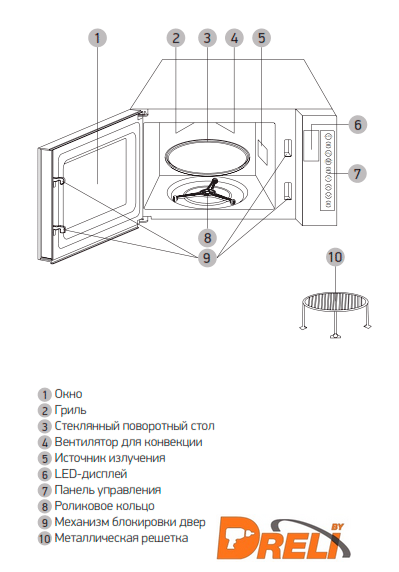 1 2 3 4 5 6 7 8 9 10

1 Окно
2 Гриль
3 Стеклянный поворотный стол
4 Вентилятор для конвекции
5 Источник излучения
6 LED-дисплей
7 Панель управления
8 Роликовое кольцо
9 Механизм блокировки двер
10 Металлическая решетка

DRELI BY