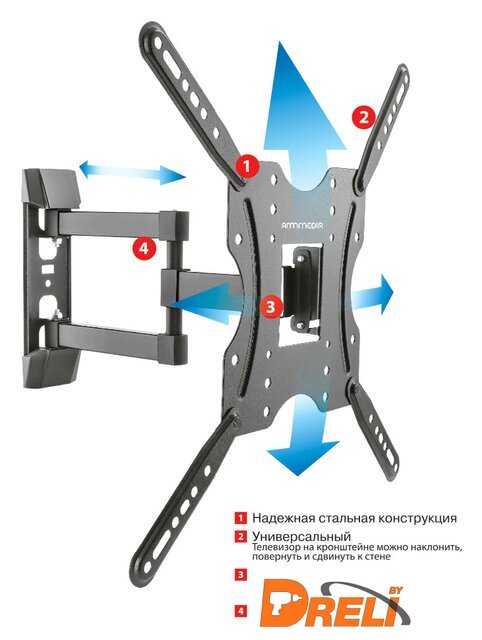 2

1

ARMMEDIA

4

3

1 Надежная стальная конструкция

2 Универсальный
Телевизор на кронштейне можно наклонить, повернуть и сдвинуть к стене

3

4

DRELI BY