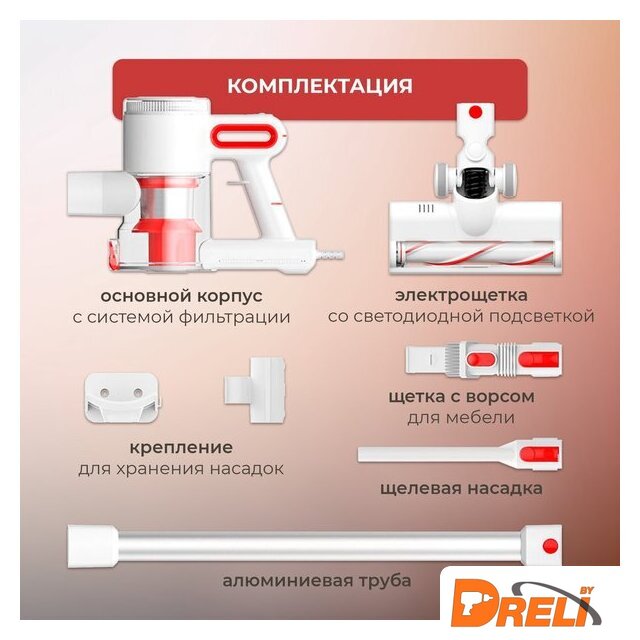 КОМПЛЕКТАЦИЯ

основной корпус
с системой фильтрации

электрощетка
со светодиодной подсветкой

щетка с ворсом
для мебели

крепление
для хранения насадок

щелевая насадка

алюминиевая труба

DRELI BY