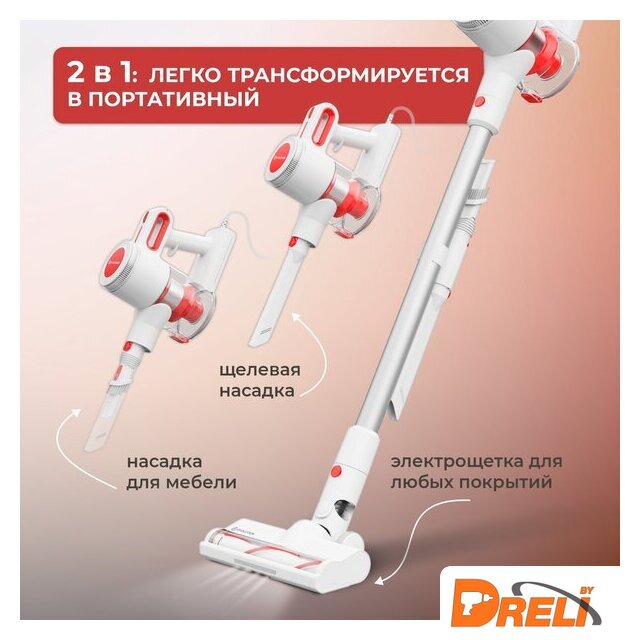 2 в 1: ЛЕГКО ТРАНСФОРМИРУЕТСЯ В ПОРТАТИВНЫЙ

щелевая насадка

насадка для мебели

электрощетка для любых покрытий

DRELI BY