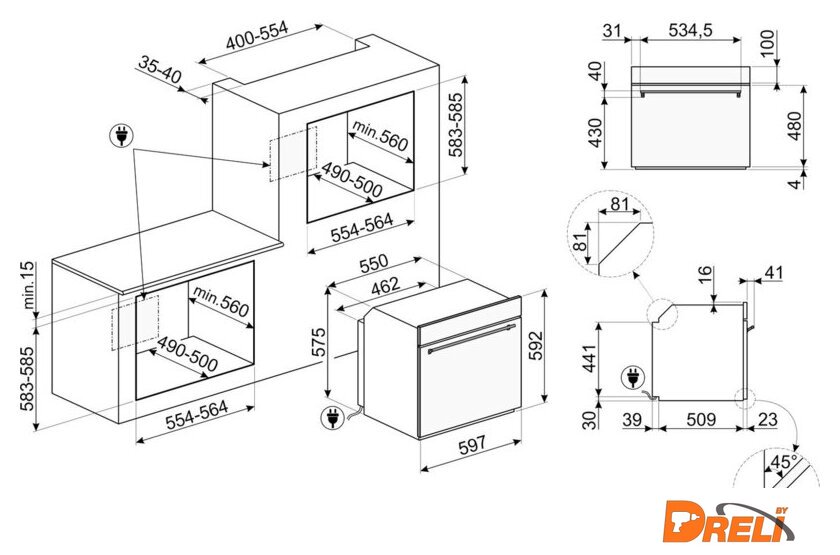 400-554
35-40
583-585
min.560
490-500
554-564
min.15
583-585
min.560
490-500
554-564
550
462
575
592
597
31
534,5
100
40
430
480
4
81
81
16
41
441
30
39
509
23
45°
DRELI BY