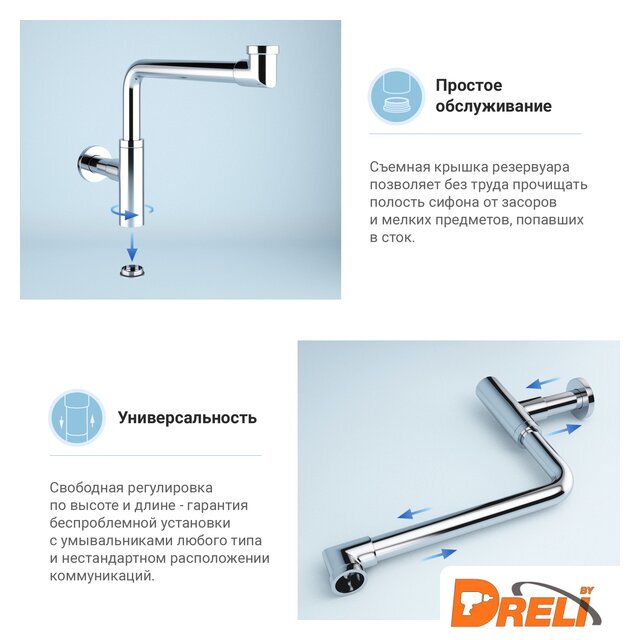 Простое обслуживание

Съемная крышка резервуара позволяет без труда прочищать полость сифона от засоров и мелких предметов, попавших в сток.

Универсальность

Свободная регулировка по высоте и длине - гарантия беспроблемной установки с умывальниками любого типа и нестандартном расположении коммуникаций.

DRELI BY