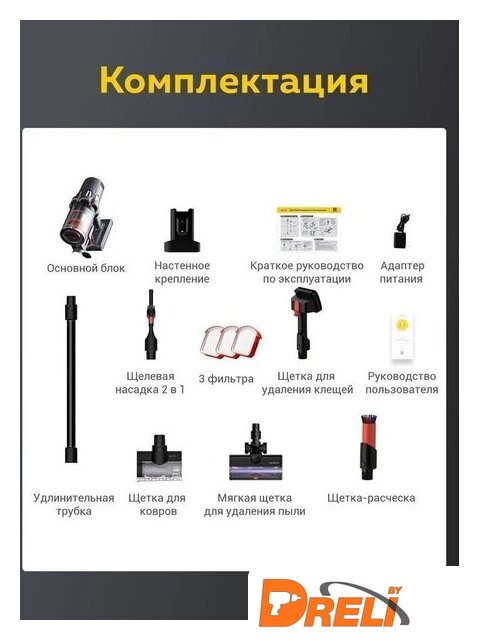 Комплектация

Основной блок

Настенное крепление

Краткое руководство по эксплуатации

Адаптер питания

Щелевая насадка 2 в 1

3 фильтра

Щетка для удаления клещей

Руководство пользователя

Удлинительная трубка

Щетка для ковров

Мягкая щетка для удаления пыли

Щетка-расческа

DRELI BY