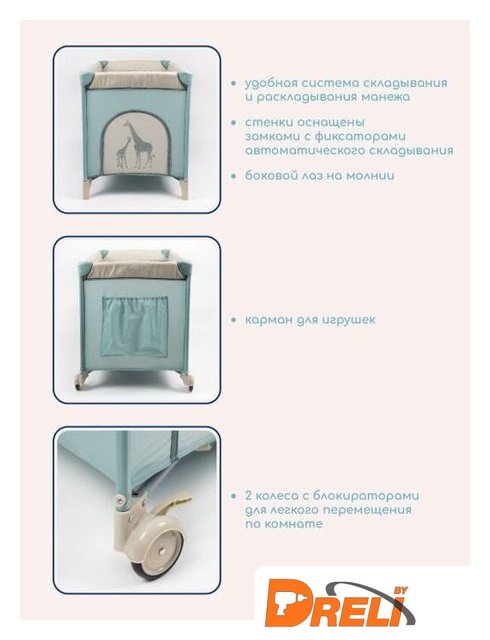 • удобная система складывания и раскладывания манежа

• стенки оснащены замками с фиксаторами автоматического складывания

• боковой лаз на молнии

• карман для игрушек

• 2 колеса с блокираторами для легкого перемещения по комнате

DRELI BY