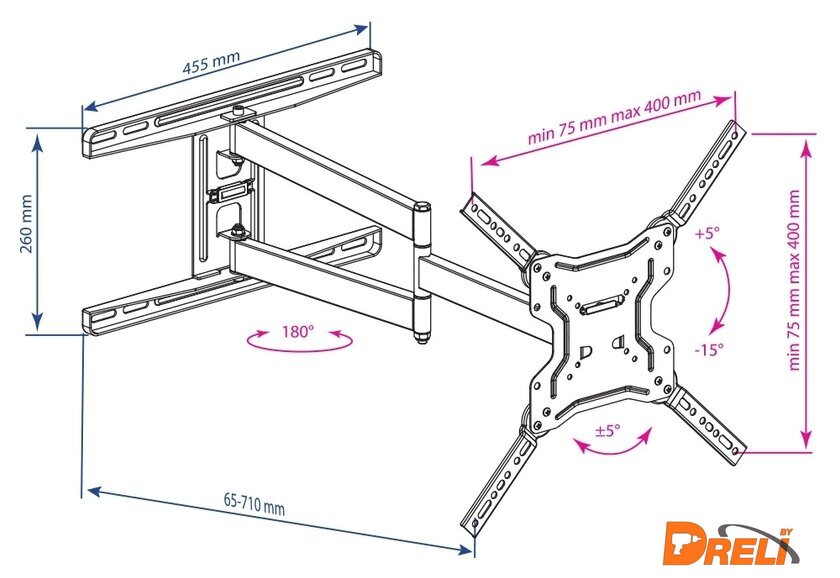 455 mm

260 mm

min 75 mm max 400 mm

min 75 mm max 400 mm

+5°

-15°

180°

±5°

65-710 mm

DRELI BY