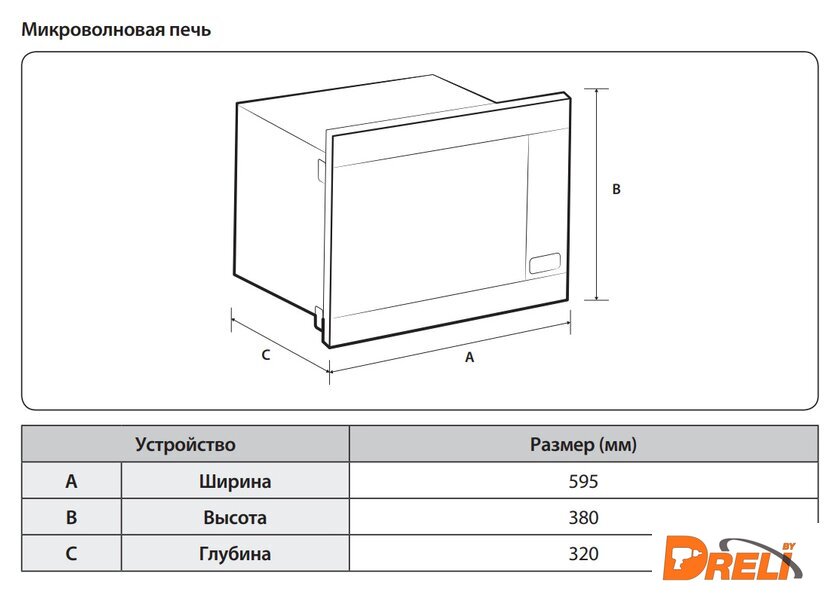 Микроволновая печь

B

C

A

| Устройство | | Размер (мм) |
|---|---|---|
| A | Ширина | 595 |
| B | Высота | 380 |
| C | Глубина | 320 |

DRELI BY