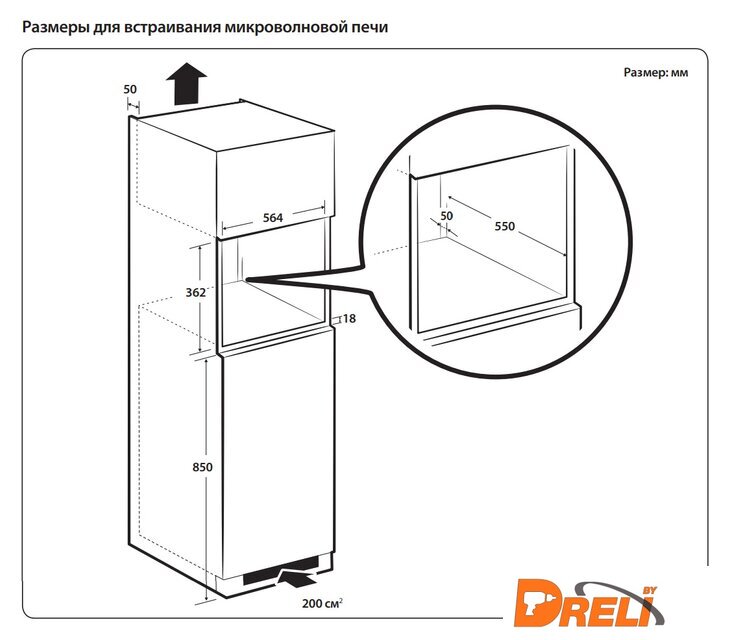 Размеры для встраивания микроволновой печи

Размер: мм

50

564

362

18

850

200 см$^2$

50

550

DRELI BY