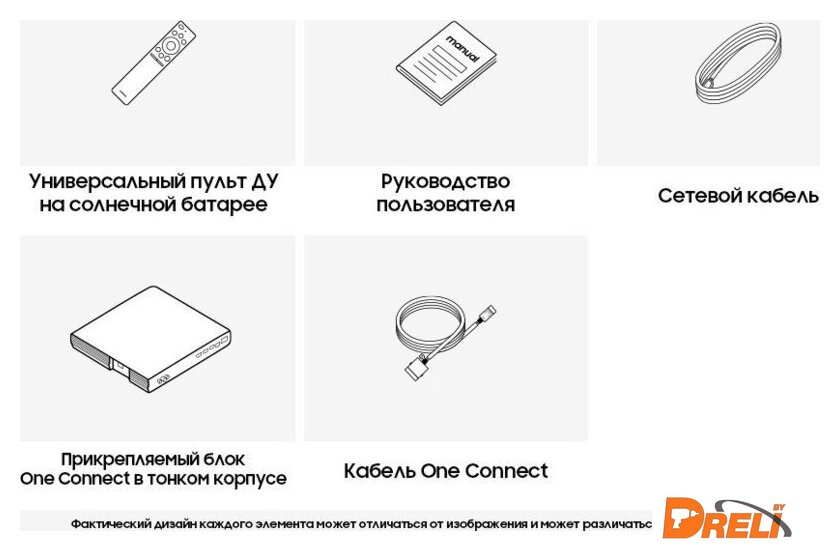 manual

Универсальный пульт ДУ на солнечной батарее

Руководство пользователя

Сетевой кабель

Прикрепляемый блок One Connect в тонком корпусе

Кабель One Connect

Фактический дизайн каждого элемента может отличаться от изображения и может различатьс

DRELI BY