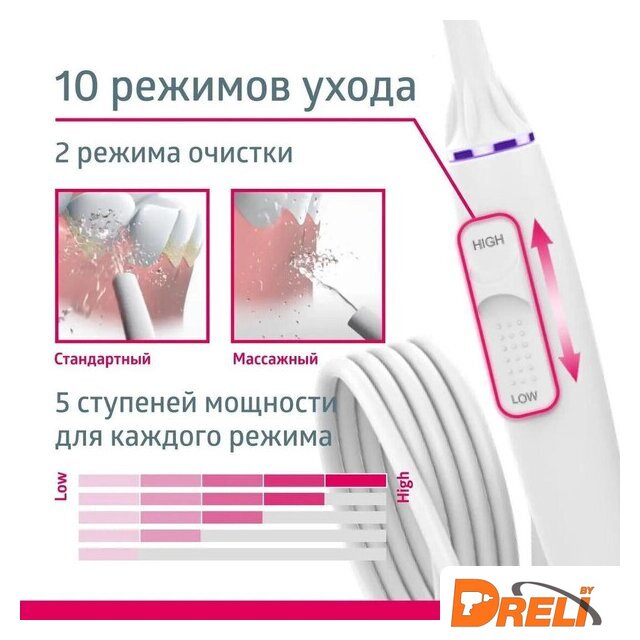 10 режимов ухода

2 режима очистки

Стандартный

Массажный

HIGH

LOW

5 ступеней мощности для каждого режима

Low

High

DRELI BY