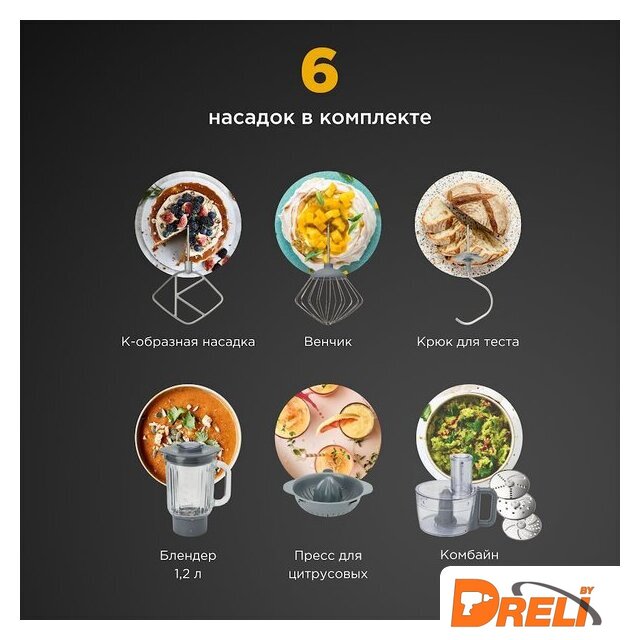 6

насадок в комплекте

К-образная насадка

Венчик

Крюк для теста

Блендер 1,2 л

Пресс для цитрусовых

Комбайн

DRELI BY