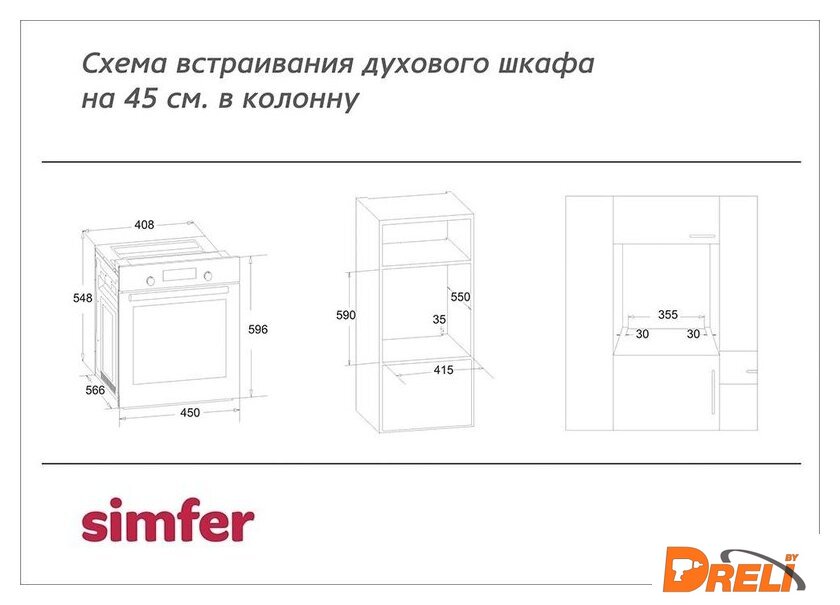 Схема встраивания духового шкафа на 45 см. в колонну

408
548
596
566
450

590
550
35
415

355
30
30

simfer

DRELI BY