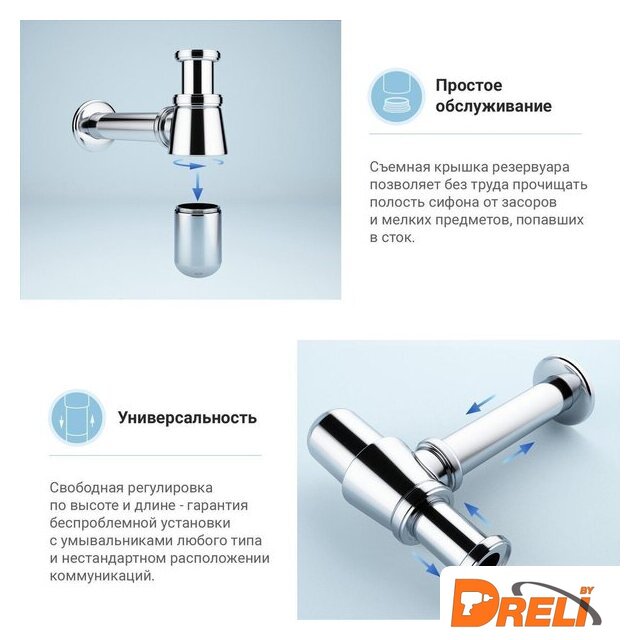 Простое обслуживание

Съемная крышка резервуара позволяет без труда прочищать полость сифона от засоров и мелких предметов, попавших в сток.

Универсальность

Свободная регулировка по высоте и длине - гарантия беспроблемной установки с умывальниками любого типа и нестандартном расположении коммуникаций.

DRELI BY