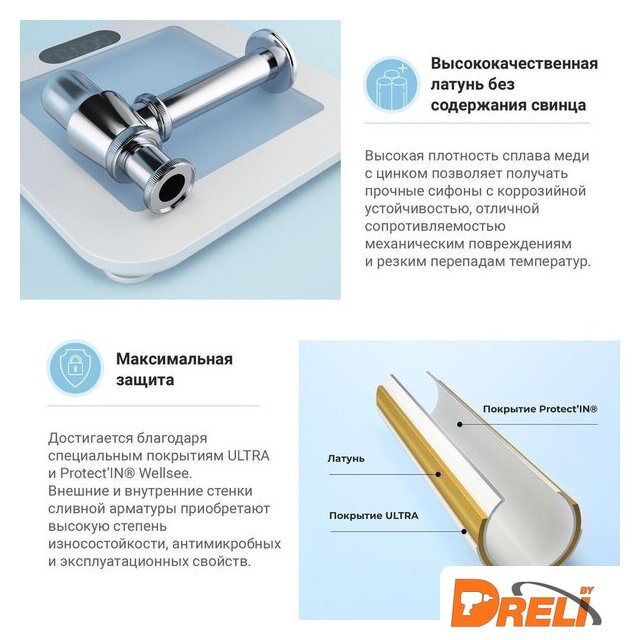 Высококачественная латунь без содержания свинца

Высокая плотность сплава меди с цинком позволяет получать прочные сифоны с коррозийной устойчивостью, отличной сопротивляемостью механическим повреждениям и резким перепадам температур.

Максимальная защита

Достигается благодаря специальным покрытиям ULTRA и Protect'IN® Wellsee. Внешние и внутренние стенки сливной арматуры приобретают высокую степень износостойкости, антимикробных и эксплуатационных свойств.

Покрытие Protect'IN®

Латунь

Покрытие ULTRA

DRELI BY