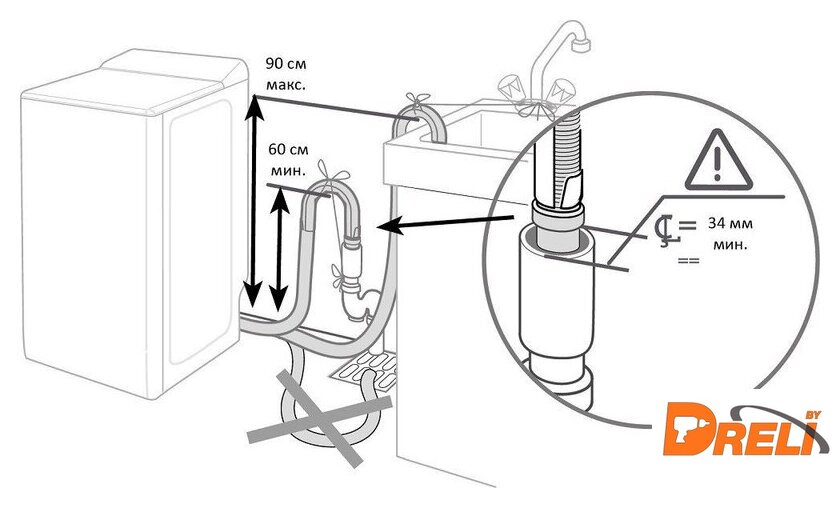 90 см макс.

60 см мин.

34 мм мин.

DRELI BY