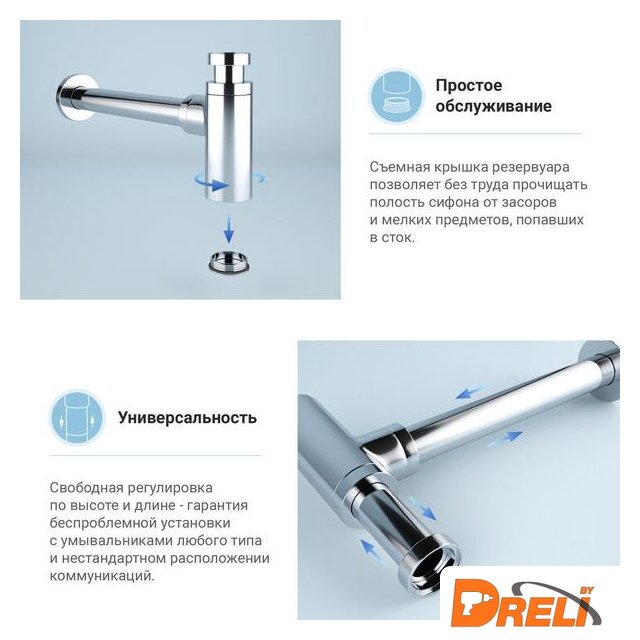 Простое обслуживание

Съемная крышка резервуара позволяет без труда прочищать полость сифона от засоров и мелких предметов, попавших в сток.

Универсальность

Свободная регулировка по высоте и длине - гарантия беспроблемной установки с умывальниками любого типа и нестандартном расположении коммуникаций.

DRELI BY