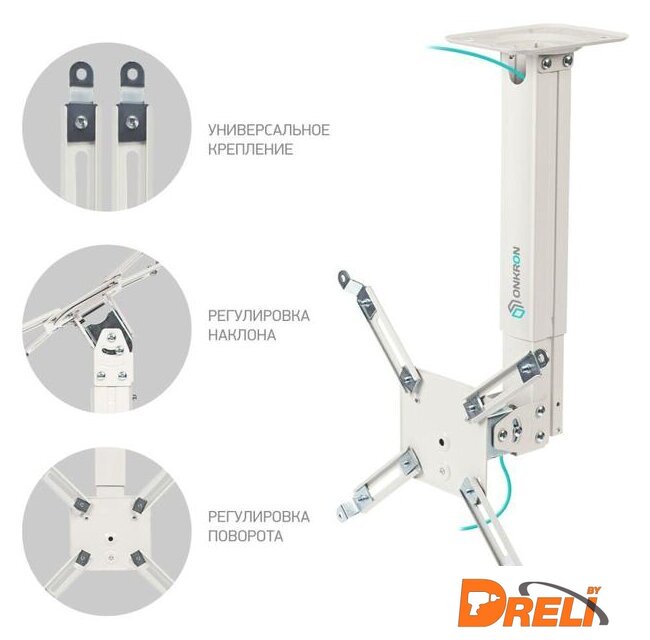 УНИВЕРСАЛЬНОЕ КРЕПЛЕНИЕ

РЕГУЛИРОВКА НАКЛОНА

РЕГУЛИРОВКА ПОВОРОТА

ONKRON

DRELI BY