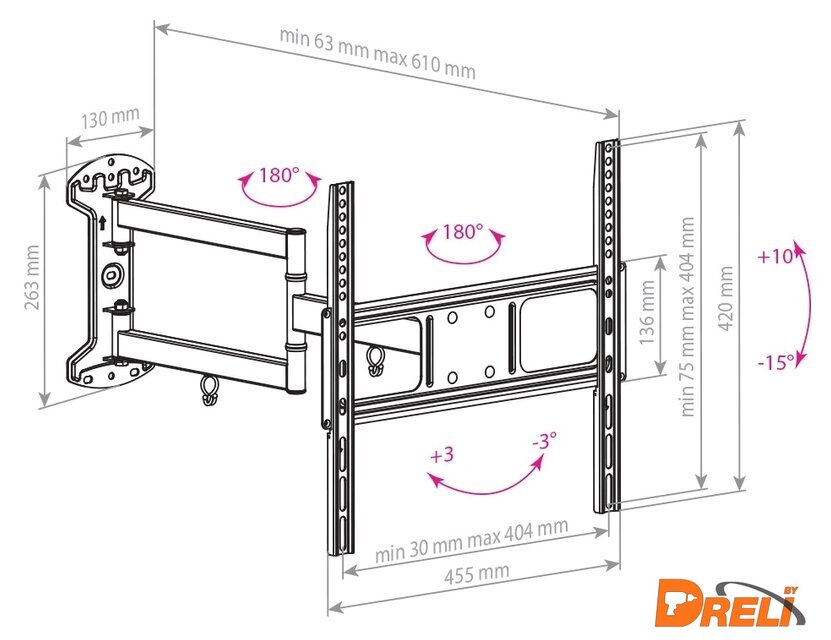 min 63 mm max 610 mm

130 mm

263 mm

180°

180°

136 mm

min 75 mm max 404 mm

420 mm

+10°

-15°

+3

-3°

min 30 mm max 404 mm

455 mm

DRELI BY