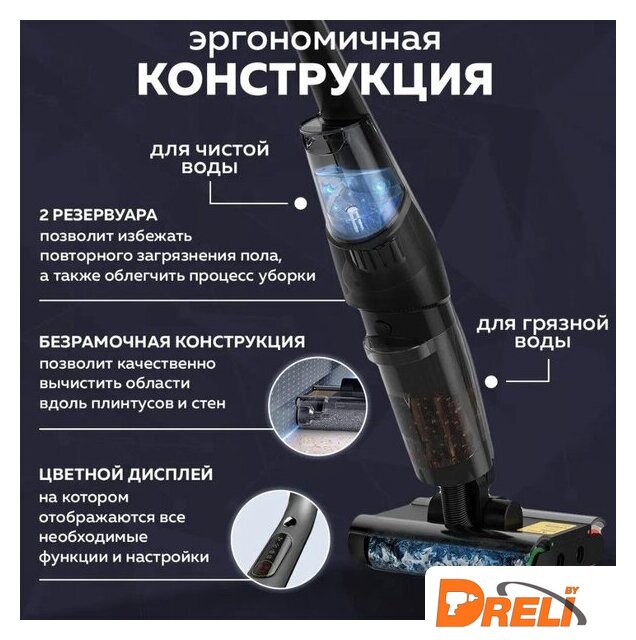 эргономичная
КОНСТРУКЦИЯ

для чистой воды

2 РЕЗЕРВУАРА
позволит избежать повторного загрязнения пола, а также облегчить процесс уборки

для грязной воды

БЕЗРАМОЧНАЯ КОНСТРУКЦИЯ
позволит качественно вычистить области вдоль плинтусов и стен

ЦВЕТНОЙ ДИСПЛЕЙ
на котором отображаются все необходимые функции и настройки

DRELI BY