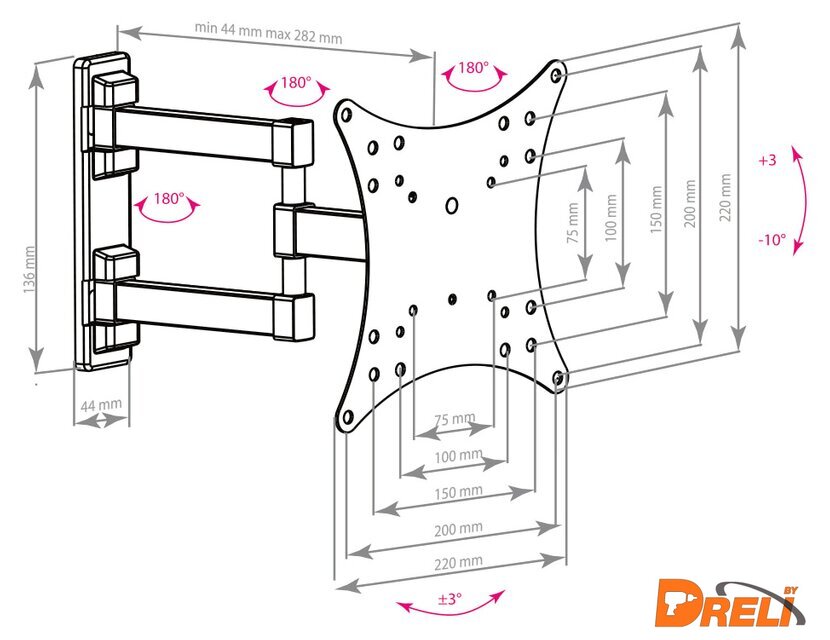 min 44 mm max 282 mm

180°

180°

180°

136 mm

44 mm

75 mm

100 mm

150 mm

200 mm

220 mm

+3

-10°

75 mm

100 mm

150 mm

200 mm

220 mm

±3°

DRELI BY