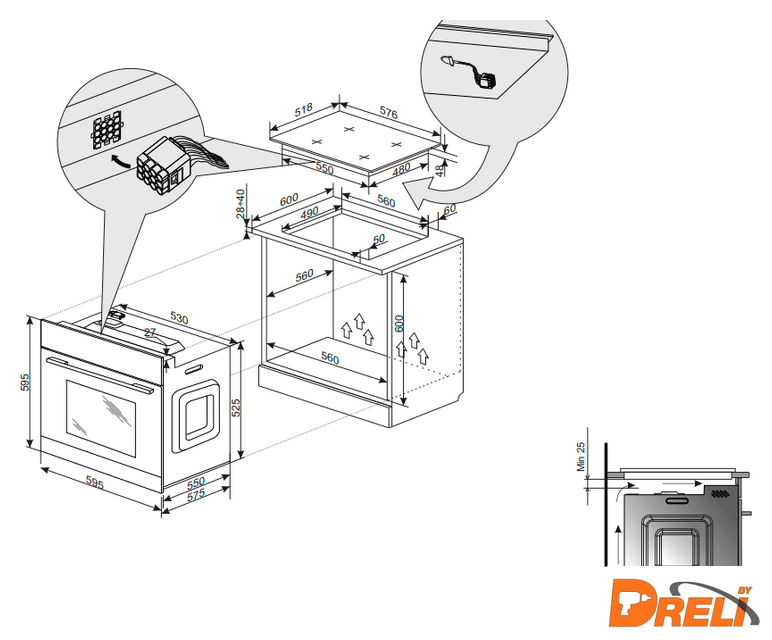 518
576
550
480
48
28÷40
600
490
560
60
50
560
600
560
530
27
595
525
595
550
575
Min 25
DRELI BY