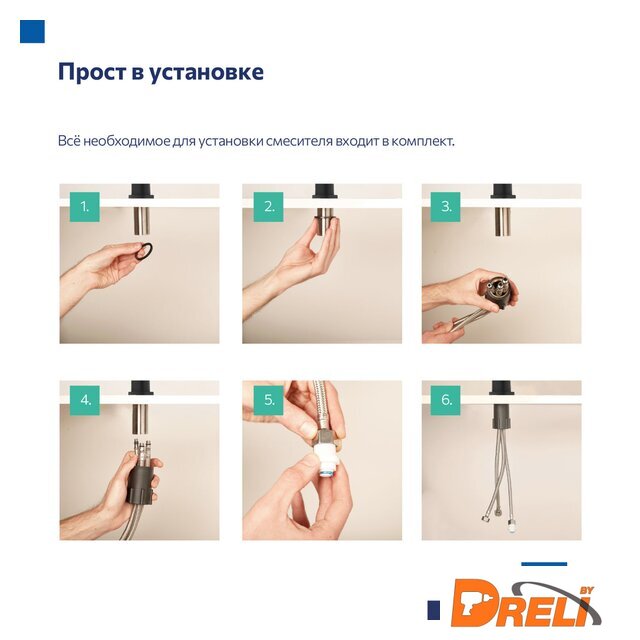 Прост в установке

Всё необходимое для установки смесителя входит в комплект.

1.

2.

3.

4.

5.

6.

DRELI BY